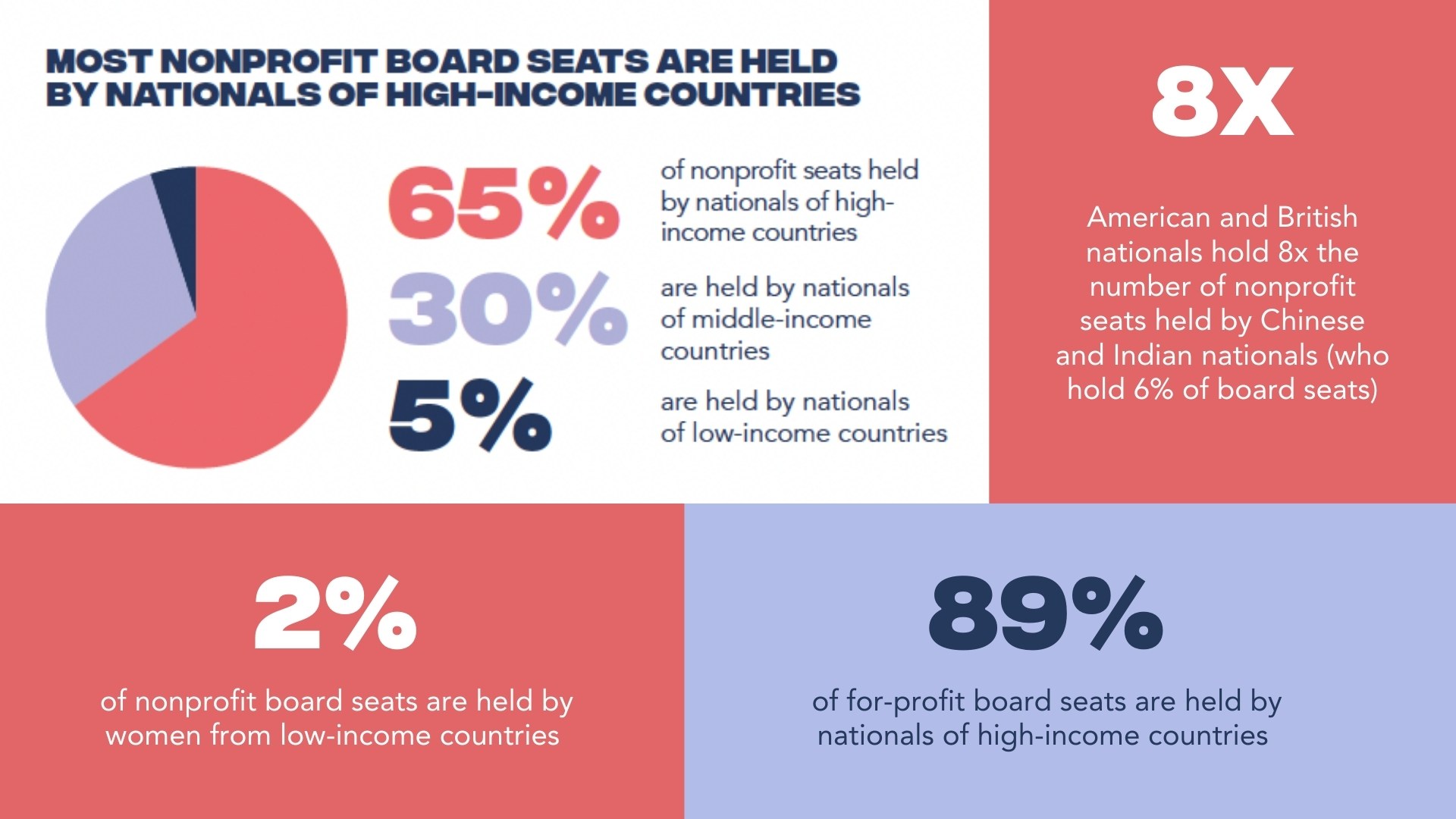 MOST NONPROFIT BOARD SEATS ARE HELD BY NATIONALS OF HIGH-INCOME COUNTRIES

65% of nonprofit seats held by nationals of high-income countries

30% are held by nationals of middle-income countries

5% are held by nationals of low-income countries

8X

American and British nationals hold 8x the number of nonprofit seats held by Chinese and Indian nationals (who hold 6% of board seats)

2%

of nonprofit board seats are held by women from low-income countries

89%

of for-profit board seats are held by nationals of high-income countries